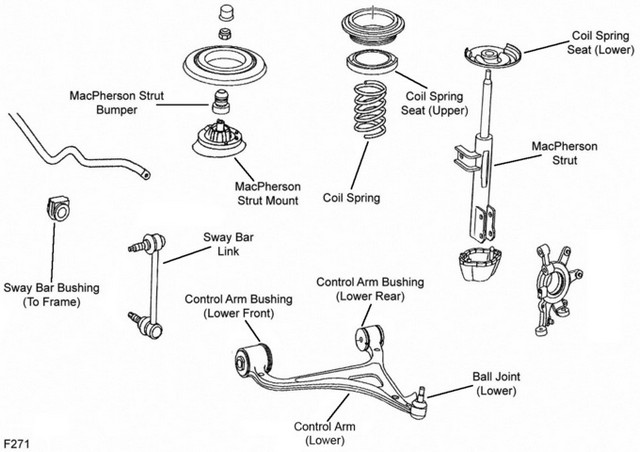 Coil Spring Seat (Lower)

MacPherson Strut Bumper

Coil Spring Seat (Upper)

MacPherson Strut

MacPherson Strut Mount

Coil Spring

Sway Bar Link

Sway Bar Bushing (To Frame)

Control Arm Bushing (Lower Rear)

Control Arm Bushing (Lower Front)

Ball Joint (Lower)

Control Arm (Lower)

F271