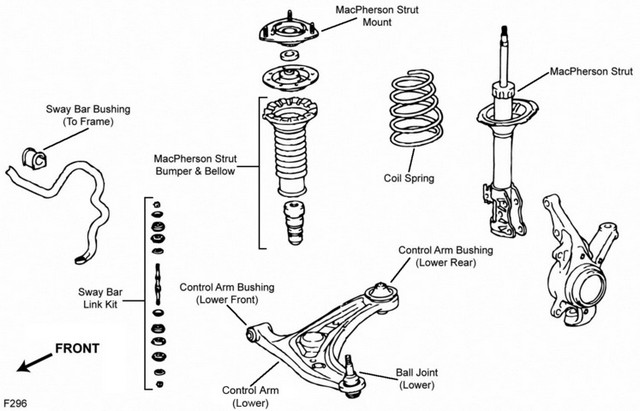 MacPherson Strut Mount

MacPherson Strut

Sway Bar Bushing (To Frame)

MacPherson Strut Bumper & Bellow

Coil Spring

Control Arm Bushing (Lower Rear)

Sway Bar Link Kit

Control Arm Bushing (Lower Front)

FRONT

Ball Joint (Lower)

Control Arm (Lower)

F296