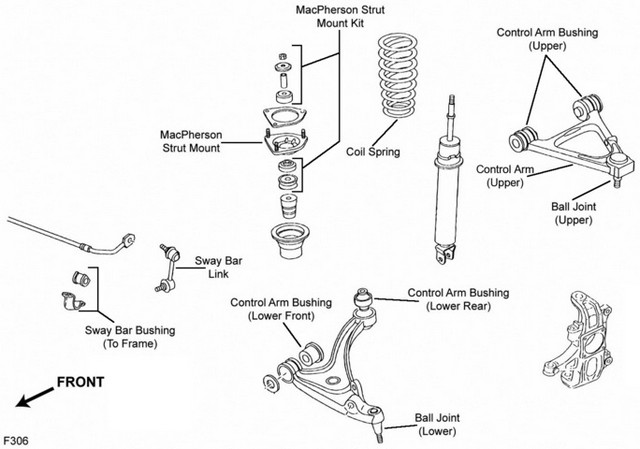 MacPherson Strut Mount Kit

Control Arm Bushing (Upper)

MacPherson Strut Mount

Coil Spring

Control Arm (Upper)

Ball Joint (Upper)

Sway Bar Link

Control Arm Bushing (Lower Front)

Control Arm Bushing (Lower Rear)

Sway Bar Bushing (To Frame)

FRONT

Ball Joint (Lower)

F306