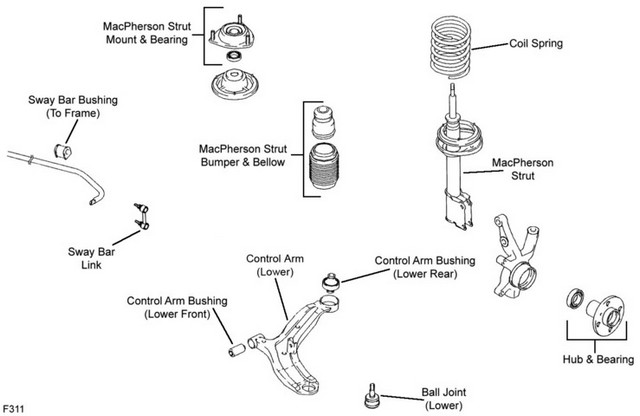 MacPherson Strut Mount & Bearing

Coil Spring

Sway Bar Bushing (To Frame)

MacPherson Strut Bumper & Bellow

MacPherson Strut

Sway Bar Link

Control Arm (Lower)

Control Arm Bushing (Lower Rear)

Control Arm Bushing (Lower Front)

Hub & Bearing

Ball Joint (Lower)

F311