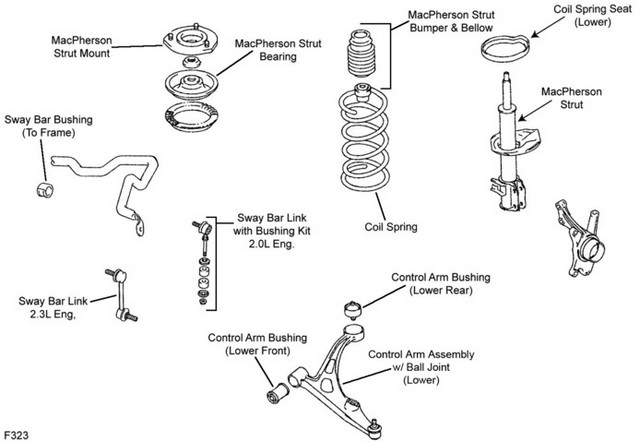 MacPherson Strut Mount

MacPherson Strut Bearing

MacPherson Strut Bumper & Bellow

Coil Spring Seat (Lower)

MacPherson Strut

Sway Bar Bushing (To Frame)

Coil Spring

Sway Bar Link with Bushing Kit 2.0L Eng.

Sway Bar Link 2.3L Eng,

Control Arm Bushing (Lower Rear)

Control Arm Bushing (Lower Front)

Control Arm Assembly w/ Ball Joint (Lower)

F323