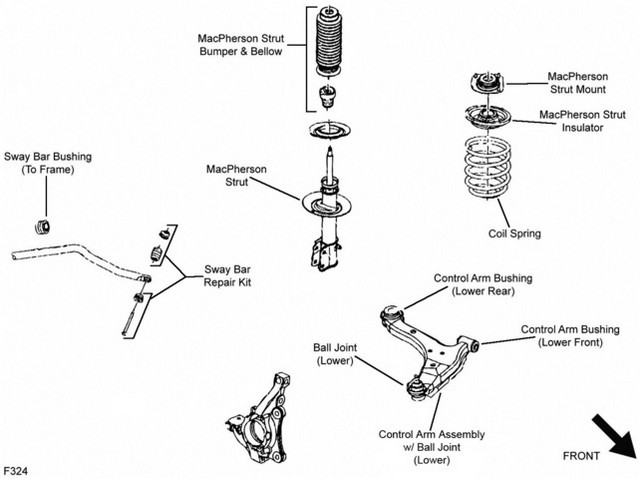 MacPherson Strut
Bumper & Bellow

MacPherson
Strut Mount

MacPherson Strut
Insulator

Sway Bar Bushing
(To Frame)

MacPherson
Strut

Coil Spring

Sway Bar
Repair Kit

Control Arm Bushing
(Lower Rear)

Control Arm Bushing
(Lower Front)

Ball Joint
(Lower)

Control Arm Assembly
w/ Ball Joint
(Lower)

FRONT

F324