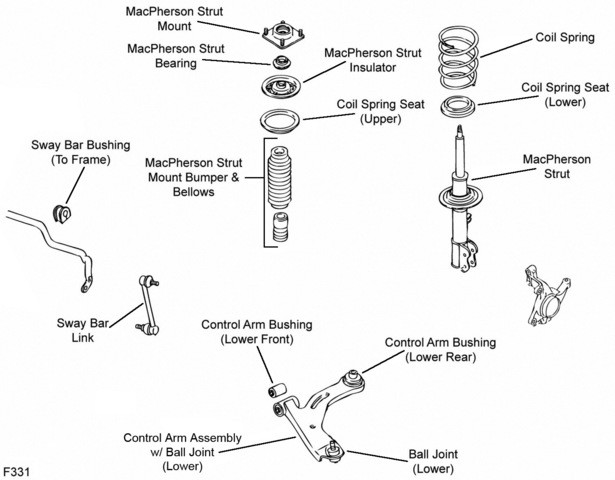 MacPherson Strut Mount

MacPherson Strut Bearing

MacPherson Strut Insulator

Coil Spring

Coil Spring Seat (Lower)

Coil Spring Seat (Upper)

Sway Bar Bushing (To Frame)

MacPherson Strut Mount Bumper & Bellows

MacPherson Strut

Sway Bar Link

Control Arm Bushing (Lower Front)

Control Arm Bushing (Lower Rear)

Control Arm Assembly w/ Ball Joint (Lower)

Ball Joint (Lower)

F331