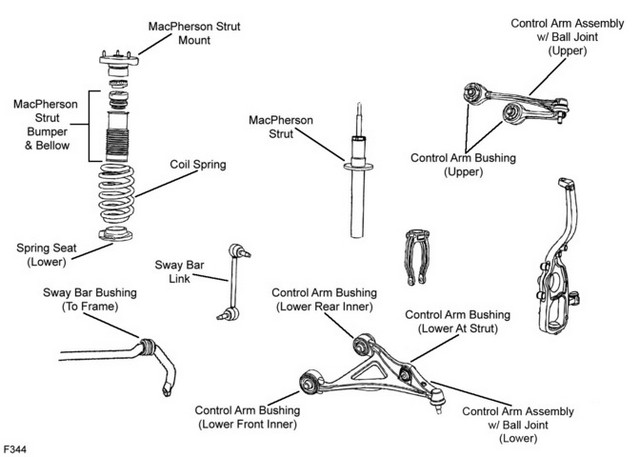 MacPherson Strut Mount

Control Arm Assembly w/ Ball Joint (Upper)

MacPherson Strut Bumper & Bellow

MacPherson Strut

Control Arm Bushing (Upper)

Coil Spring

Spring Seat (Lower)

Sway Bar Link

Sway Bar Bushing (To Frame)

Control Arm Bushing (Lower Rear Inner)

Control Arm Bushing (Lower At Strut)

Control Arm Bushing (Lower Front Inner)

Control Arm Assembly w/ Ball Joint (Lower)

F344