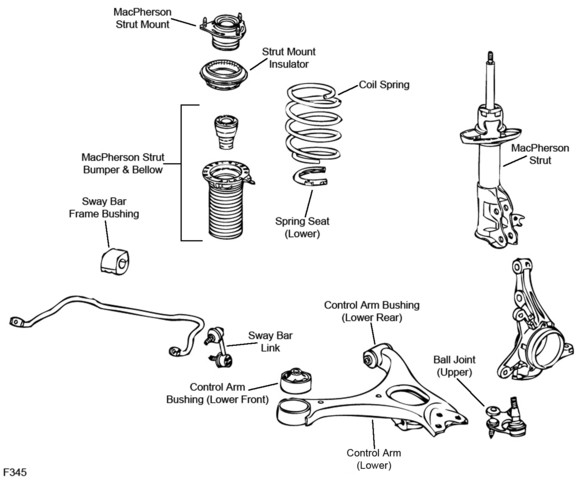 MacPherson Strut Mount

Strut Mount Insulator

Coil Spring

MacPherson Strut Bumper & Bellow

MacPherson Strut

Sway Bar Frame Bushing

Spring Seat (Lower)

Control Arm Bushing (Lower Rear)

Sway Bar Link

Ball Joint (Upper)

Control Arm Bushing (Lower Front)

Control Arm (Lower)

F345