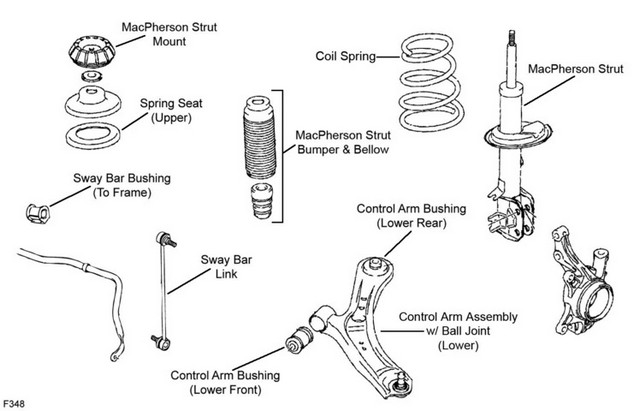 MacPherson Strut Mount

Coil Spring

MacPherson Strut

Spring Seat (Upper)

MacPherson Strut Bumper & Bellow

Sway Bar Bushing (To Frame)

Control Arm Bushing (Lower Rear)

Sway Bar Link

Control Arm Assembly w/ Ball Joint (Lower)

Control Arm Bushing (Lower Front)

F348