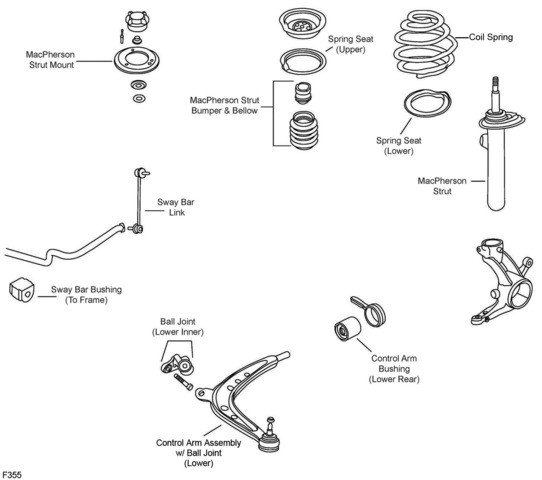 MacPherson Strut Mount

Spring Seat (Upper)

Coil Spring

MacPherson Strut Bumper & Bellow

Spring Seat (Lower)

MacPherson Strut

Sway Bar Link

Sway Bar Bushing (To Frame)

Ball Joint (Lower Inner)

Control Arm Bushing (Lower Rear)

Control Arm Assembly w/ Ball Joint (Lower)

F355