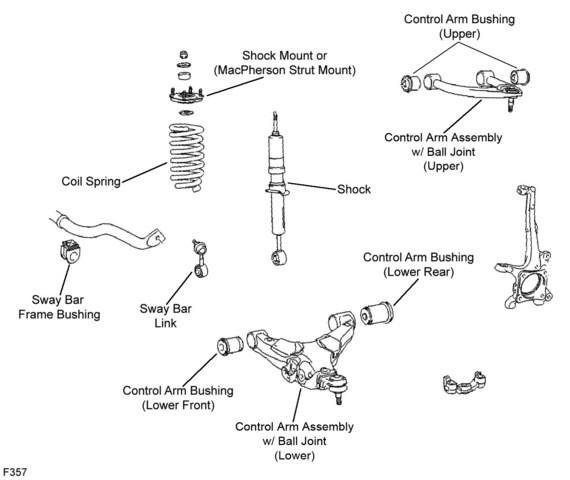 Control Arm Bushing
(Upper)

Shock Mount or
(MacPherson Strut Mount)

Control Arm Assembly
w/ Ball Joint
(Upper)

Coil Spring

Shock

Control Arm Bushing
(Lower Rear)

Sway Bar
Frame Bushing

Sway Bar
Link

Control Arm Bushing
(Lower Front)

Control Arm Assembly
w/ Ball Joint
(Lower)

F357