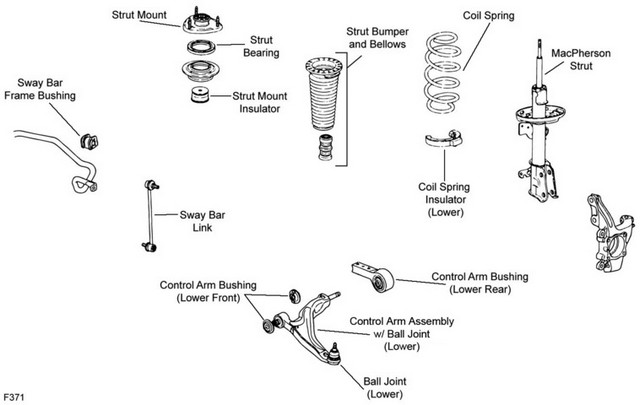 Strut Mount

Strut Bearing

Strut Mount Insulator

Sway Bar Frame Bushing

Strut Bumper and Bellows

Coil Spring

MacPherson Strut

Coil Spring Insulator (Lower)

Sway Bar Link

Control Arm Bushing (Lower Front)

Control Arm Bushing (Lower Rear)

Control Arm Assembly w/ Ball Joint (Lower)

Ball Joint (Lower)

F371