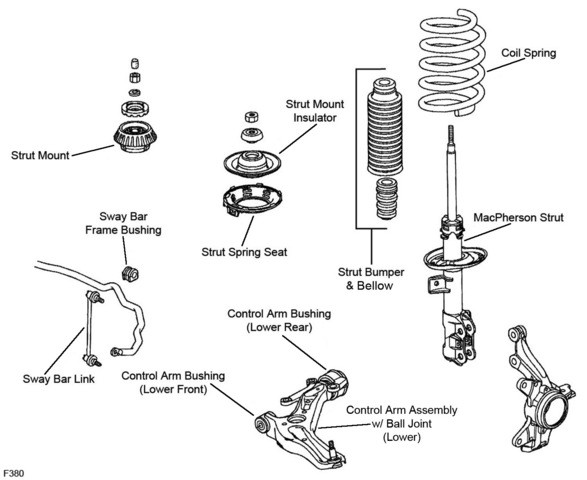 Coil Spring

Strut Mount Insulator

Strut Mount

Sway Bar Frame Bushing

Strut Spring Seat

MacPherson Strut

Strut Bumper & Bellow

Control Arm Bushing (Lower Rear)

Sway Bar Link

Control Arm Bushing (Lower Front)

Control Arm Assembly w/ Ball Joint (Lower)

F380