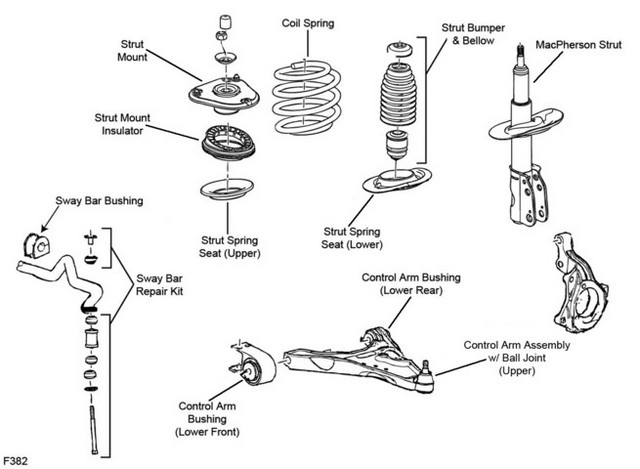 Strut Mount

Coil Spring

Strut Bumper & Bellow

MacPherson Strut

Strut Mount Insulator

Sway Bar Bushing

Strut Spring Seat (Upper)

Strut Spring Seat (Lower)

Sway Bar Repair Kit

Control Arm Bushing (Lower Rear)

Control Arm Assembly w/ Ball Joint (Upper)

Control Arm Bushing (Lower Front)

F382