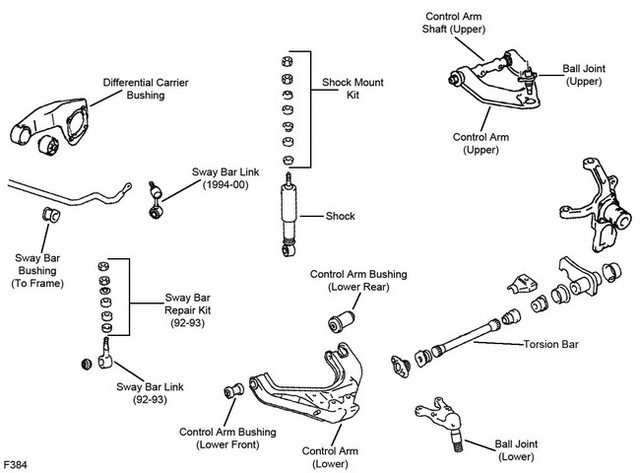 Control Arm Shaft (Upper)

Ball Joint (Upper)

Differential Carrier Bushing

Shock Mount Kit

Control Arm (Upper)

Sway Bar Link (1994-00)

Shock

Sway Bar Bushing (To Frame)

Control Arm Bushing (Lower Rear)

Sway Bar Repair Kit (92-93)

Torsion Bar

Sway Bar Link (92-93)

Control Arm Bushing (Lower Front)

Control Arm (Lower)

Ball Joint (Lower)

F384