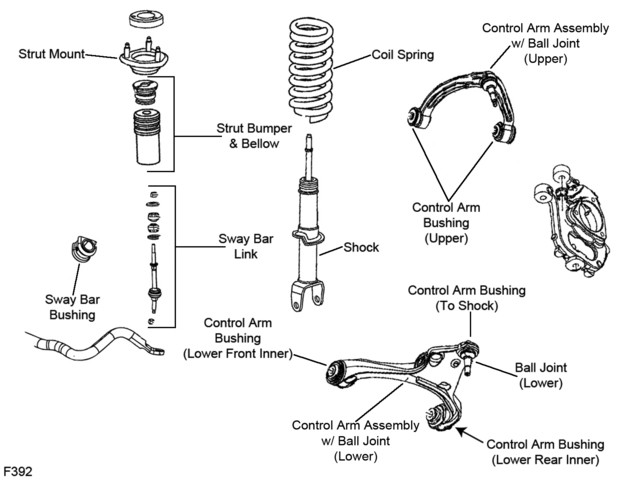 Strut Mount

Coil Spring

Control Arm Assembly
w/ Ball Joint
(Upper)

Strut Bumper
& Bellow

Control Arm
Bushing
(Upper)

Sway Bar
Link

Shock

Sway Bar
Bushing

Control Arm Bushing
(To Shock)

Control Arm
Bushing
(Lower Front Inner)

Ball Joint
(Lower)

Control Arm Assembly
w/ Ball Joint
(Lower)

Control Arm Bushing
(Lower Rear Inner)

F392