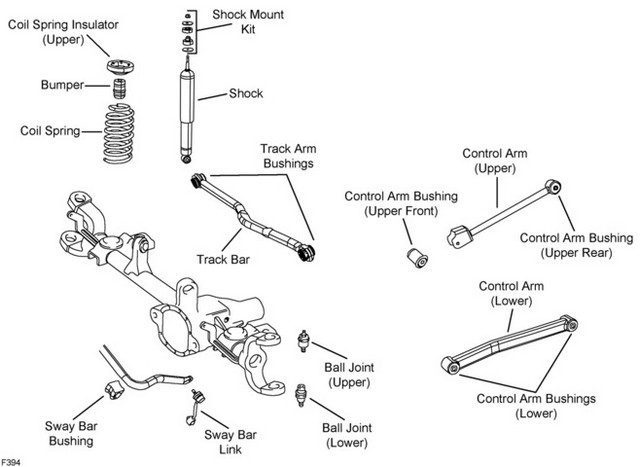 Coil Spring Insulator (Upper)

Shock Mount Kit

Bumper

Shock

Coil Spring

Track Arm Bushings

Control Arm (Upper)

Control Arm Bushing (Upper Front)

Control Arm Bushing (Upper Rear)

Track Bar

Control Arm (Lower)

Ball Joint (Upper)

Control Arm Bushings (Lower)

Sway Bar Bushing

Sway Bar Link

Ball Joint (Lower)

F394