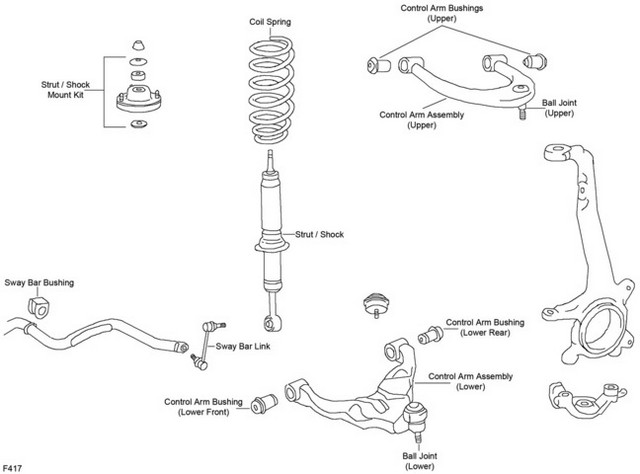 Coil Spring

Control Arm Bushings
(Upper)

Strut / Shock
Mount Kit

Ball Joint
(Upper)

Control Arm Assembly
(Upper)

Strut / Shock

Sway Bar Bushing

Control Arm Bushing
(Lower Rear)

Sway Bar Link

Control Arm Assembly
(Lower)

Control Arm Bushing
(Lower Front)

Ball Joint
(Lower)

F417