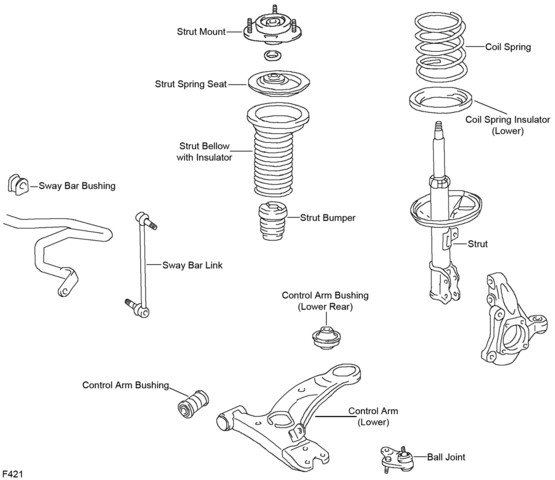 Strut Mount

Coil Spring

Strut Spring Seat

Coil Spring Insulator (Lower)

Strut Bellow with Insulator

Sway Bar Bushing

Strut Bumper

Strut

Sway Bar Link

Control Arm Bushing (Lower Rear)

Control Arm Bushing

Control Arm (Lower)

Ball Joint

F421