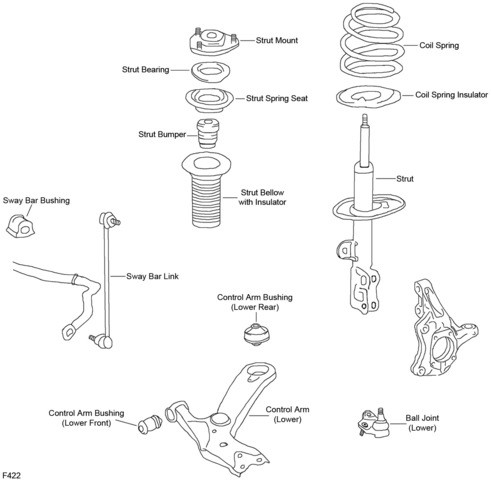 Strut Mount

Coil Spring

Strut Bearing

Strut Spring Seat

Coil Spring Insulator

Strut Bumper

Strut

Strut Bellow with Insulator

Sway Bar Bushing

Sway Bar Link

Control Arm Bushing (Lower Rear)

Control Arm Bushing (Lower Front)

Control Arm (Lower)

Ball Joint (Lower)

F422