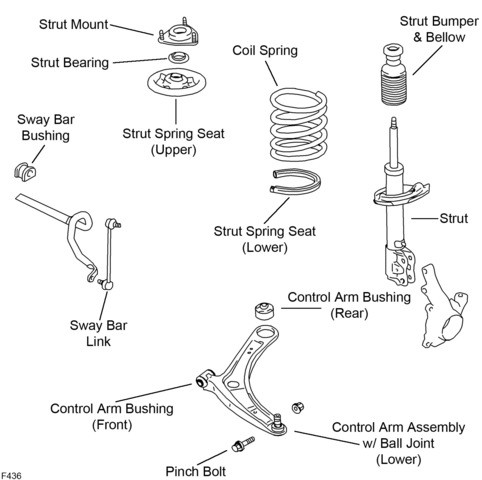 Strut Mount

Strut Bearing

Coil Spring

Strut Bumper & Bellow

Sway Bar Bushing

Strut Spring Seat (Upper)

Strut Spring Seat (Lower)

Strut

Sway Bar Link

Control Arm Bushing (Rear)

Control Arm Bushing (Front)

Control Arm Assembly w/ Ball Joint (Lower)

Pinch Bolt

F436