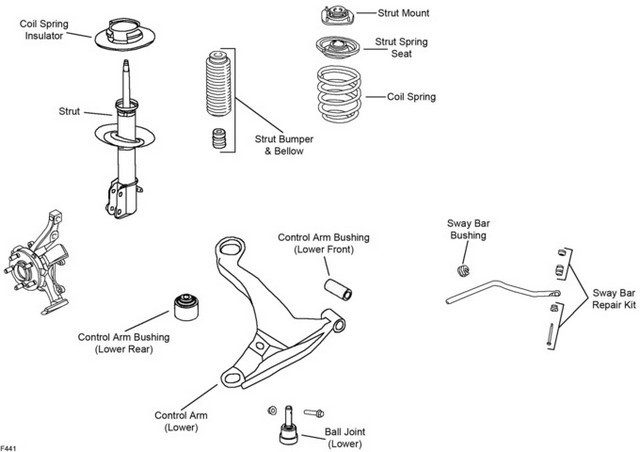 Coil Spring Insulator

Strut Mount

Strut Spring Seat

Coil Spring

Strut

Strut Bumper & Bellow

Sway Bar Bushing

Control Arm Bushing (Lower Front)

Sway Bar Repair Kit

Control Arm Bushing (Lower Rear)

Control Arm (Lower)

Ball Joint (Lower)

F441