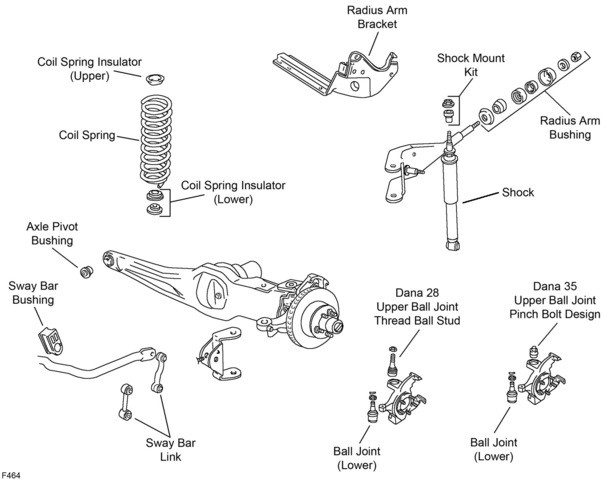 Radius Arm Bracket

Coil Spring Insulator (Upper)

Shock Mount Kit

Coil Spring

Radius Arm Bushing

Coil Spring Insulator (Lower)

Shock

Axle Pivot Bushing

Sway Bar Bushing

Dana 28 Upper Ball Joint Thread Ball Stud

Dana 35 Upper Ball Joint Pinch Bolt Design

Sway Bar Link

Ball Joint (Lower)

Ball Joint (Lower)

F464