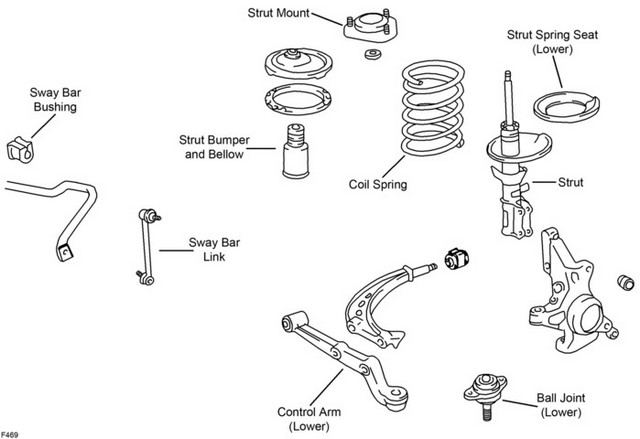 Strut Mount

Strut Spring Seat (Lower)

Sway Bar Bushing

Strut Bumper and Bellow

Coil Spring

Strut

Sway Bar Link

Control Arm (Lower)

Ball Joint (Lower)

F469