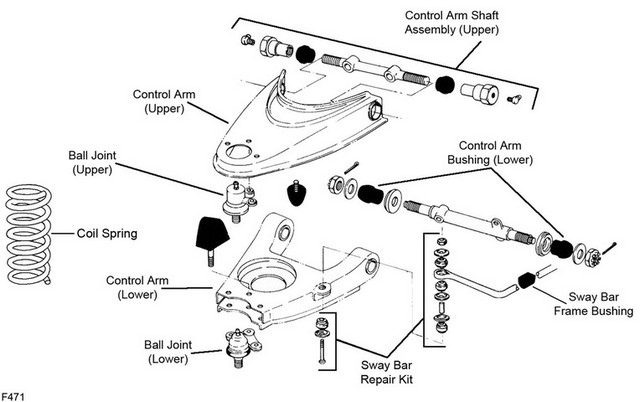 Control Arm Shaft Assembly (Upper)

Control Arm (Upper)

Ball Joint (Upper)

Control Arm Bushing (Lower)

Coil Spring

Control Arm (Lower)

Sway Bar Frame Bushing

Ball Joint (Lower)

Sway Bar Repair Kit

F471