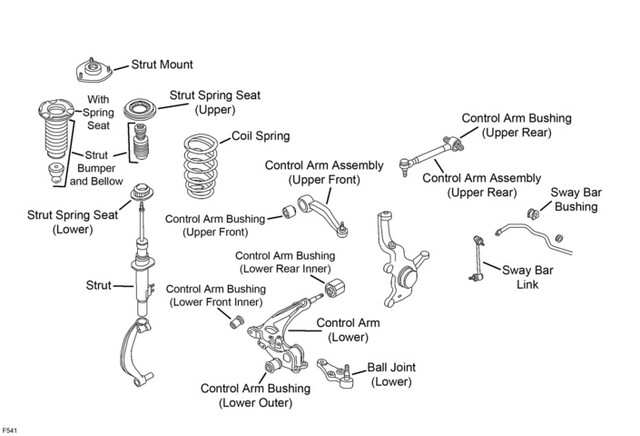 Strut Mount

With Spring Seat

Strut Spring Seat (Upper)

Strut Bumper and Bellow

Coil Spring

Control Arm Bushing (Upper Rear)

Control Arm Assembly (Upper Front)

Control Arm Assembly (Upper Rear)

Sway Bar Bushing

Strut Spring Seat (Lower)

Control Arm Bushing (Upper Front)

Control Arm Bushing (Lower Rear Inner)

Sway Bar Link

Strut

Control Arm Bushing (Lower Front Inner)

Control Arm (Lower)

Ball Joint (Lower)

Control Arm Bushing (Lower Outer)

F541