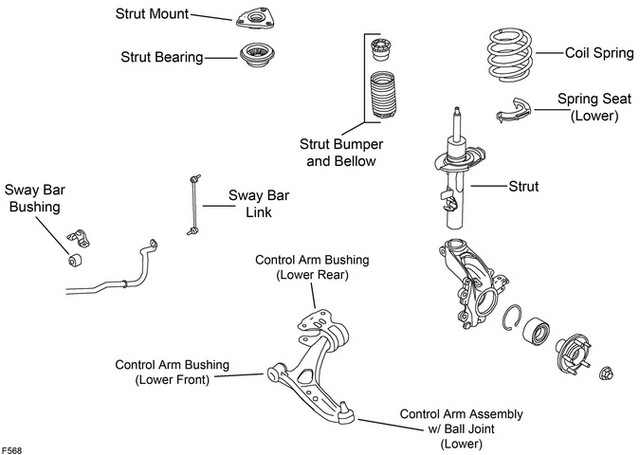 Strut Mount

Strut Bearing

Coil Spring

Spring Seat (Lower)

Strut Bumper and Bellow

Strut

Sway Bar Bushing

Sway Bar Link

Control Arm Bushing (Lower Rear)

Control Arm Bushing (Lower Front)

Control Arm Assembly w/ Ball Joint (Lower)

F568