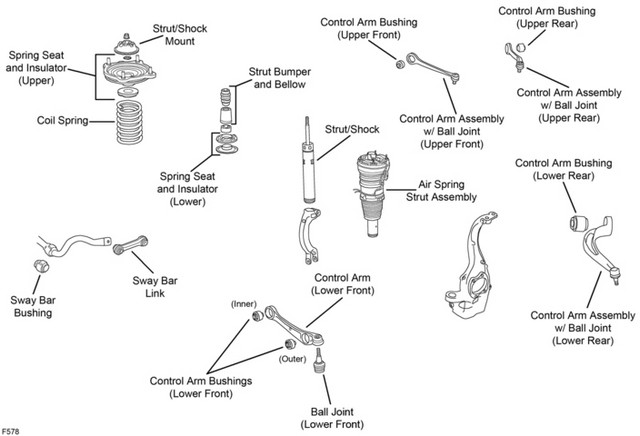 Strut/Shock Mount

Spring Seat and Insulator (Upper)

Coil Spring

Strut Bumper and Bellow

Spring Seat and Insulator (Lower)

Control Arm Bushing (Upper Front)

Control Arm Assembly w/ Ball Joint (Upper Front)

Control Arm Bushing (Upper Rear)

Control Arm Assembly w/ Ball Joint (Upper Rear)

Strut/Shock

Air Spring Strut Assembly

Control Arm Bushing (Lower Rear)

Control Arm Assembly w/ Ball Joint (Lower Rear)

Sway Bar Bushing

Sway Bar Link

Control Arm (Lower Front)

(Inner)

(Outer)

Control Arm Bushings (Lower Front)

Ball Joint (Lower Front)

F578