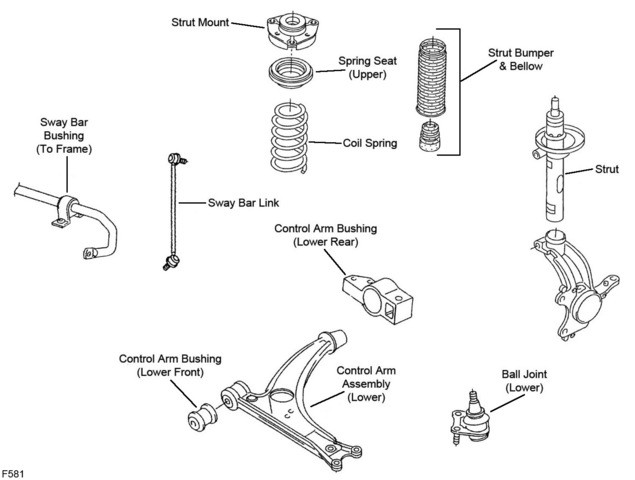 Strut Mount

Spring Seat
(Upper)

Strut Bumper
& Bellow

Sway Bar
Bushing
(To Frame)

Coil Spring

Strut

Sway Bar Link

Control Arm Bushing
(Lower Rear)

Control Arm Bushing
(Lower Front)

Control Arm
Assembly
(Lower)

Ball Joint
(Lower)

F581