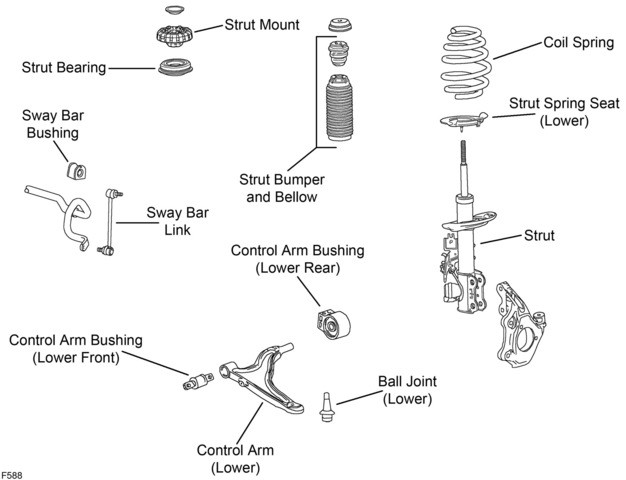 Strut Mount

Strut Bearing

Coil Spring

Strut Spring Seat (Lower)

Sway Bar Bushing

Strut Bumper and Bellow

Sway Bar Link

Strut

Control Arm Bushing (Lower Rear)

Control Arm Bushing (Lower Front)

Ball Joint (Lower)

Control Arm (Lower)

F588