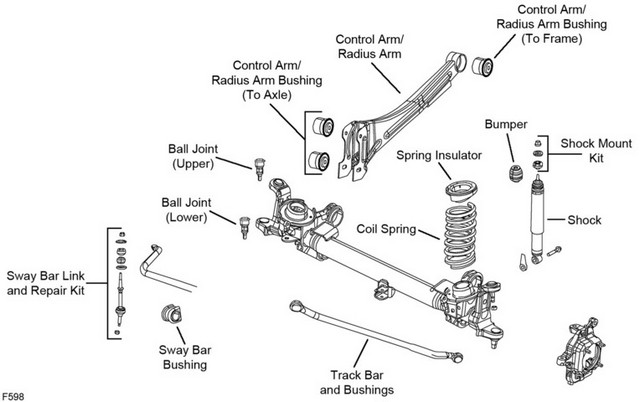 Control Arm/
Radius Arm Bushing
(To Frame)

Control Arm/
Radius Arm

Control Arm/
Radius Arm Bushing
(To Axle)

Bumper

Shock Mount
Kit

Ball Joint
(Upper)

Spring Insulator

Ball Joint
(Lower)

Coil Spring

Shock

Sway Bar Link
and Repair Kit

Sway Bar
Bushing

Track Bar
and Bushings

F598