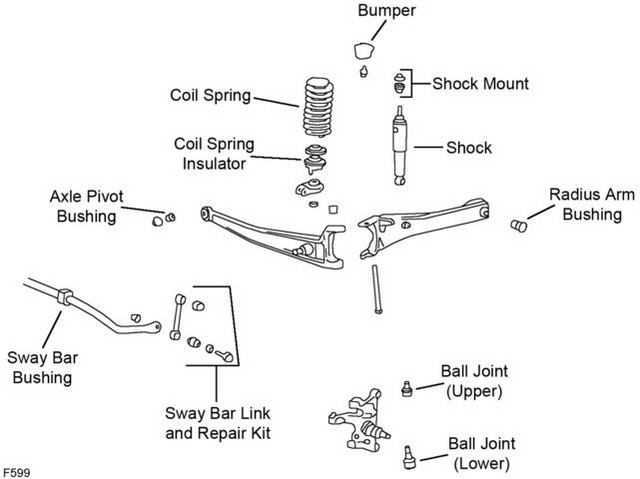 Bumper

Shock Mount

Coil Spring

Coil Spring Insulator

Shock

Axle Pivot Bushing

Radius Arm Bushing

Sway Bar Bushing

Sway Bar Link and Repair Kit

Ball Joint (Upper)

Ball Joint (Lower)

F599