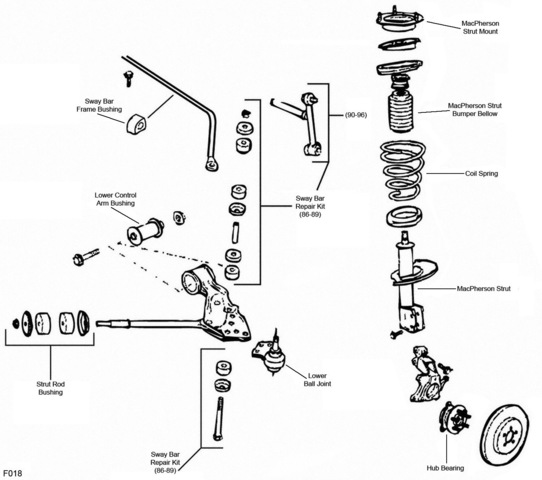 MacPherson Strut Mount

Sway Bar Frame Bushing

(90-96)

MacPherson Strut Bumper Bellow

Coil Spring

Lower Control Arm Bushing

Sway Bar Repair Kit (86-89)

MacPherson Strut

Strut Rod Bushing

Lower Ball Joint

Sway Bar Repair Kit (86-89)

Hub Bearing

F018