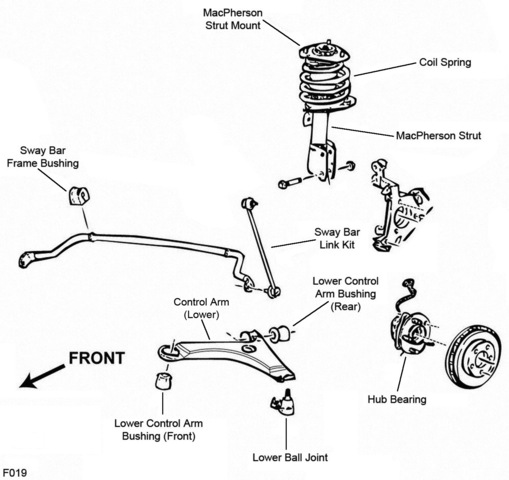 MacPherson Strut Mount

Coil Spring

MacPherson Strut

Sway Bar Frame Bushing

Sway Bar Link Kit

Lower Control Arm Bushing (Rear)

Control Arm (Lower)

FRONT

Hub Bearing

Lower Control Arm Bushing (Front)

Lower Ball Joint

F019