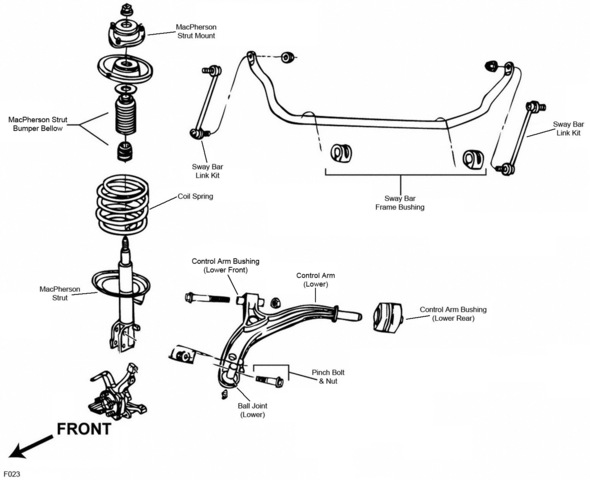 MacPherson Strut Mount

MacPherson Strut Bumper Bellow

Sway Bar Link Kit

Sway Bar Link Kit

Sway Bar Frame Bushing

Coil Spring

Control Arm Bushing (Lower Front)

Control Arm (Lower)

MacPherson Strut

Control Arm Bushing (Lower Rear)

Pinch Bolt & Nut

Ball Joint (Lower)

FRONT

F023