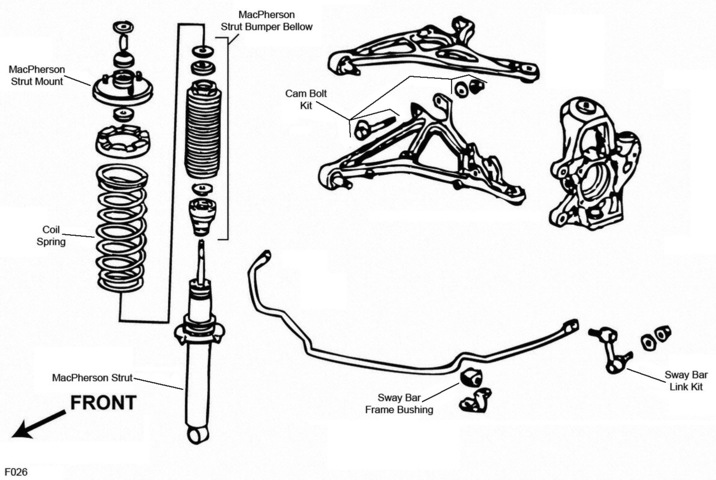 MacPherson Strut Bumper Bellow

MacPherson Strut Mount

Cam Bolt Kit

Coil Spring

MacPherson Strut

FRONT

Sway Bar Frame Bushing

Sway Bar Link Kit

F026