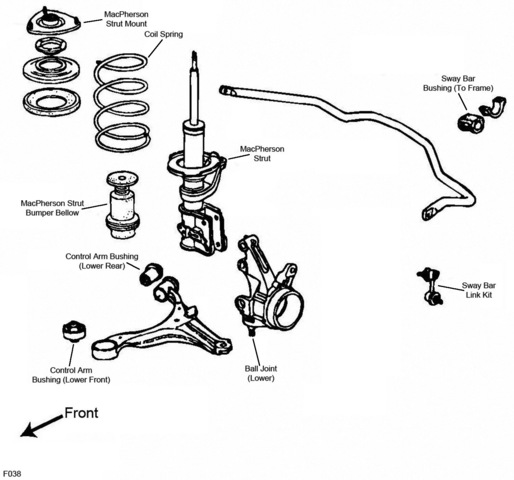 MacPherson Strut Mount

Coil Spring

Sway Bar Bushing (To Frame)

MacPherson Strut

MacPherson Strut Bumper Bellow

Control Arm Bushing (Lower Rear)

Sway Bar Link Kit

Control Arm Bushing (Lower Front)

Ball Joint (Lower)

Front

F038