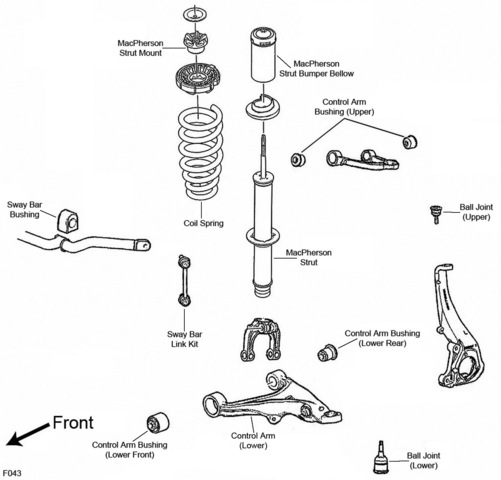 MacPherson Strut Mount

MacPherson Strut Bumper Bellow

Control Arm Bushing (Upper)

Sway Bar Bushing

Coil Spring

Ball Joint (Upper)

MacPherson Strut

Sway Bar Link Kit

Control Arm Bushing (Lower Rear)

Front

Control Arm Bushing (Lower Front)

Control Arm (Lower)

Ball Joint (Lower)

F043