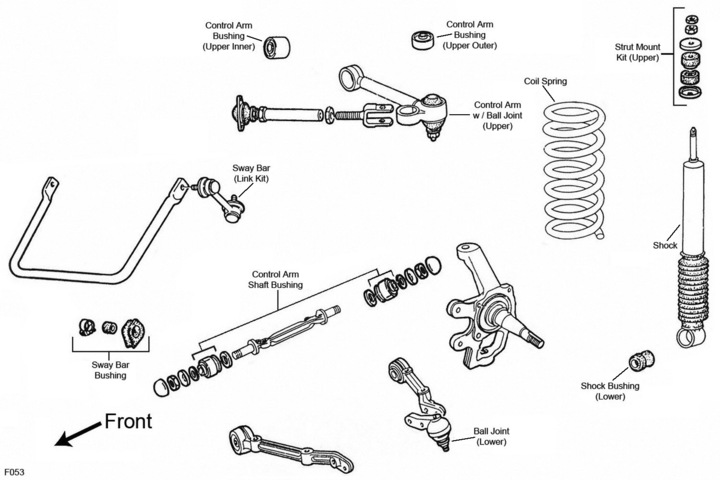 Control Arm Bushing (Upper Inner)

Control Arm Bushing (Upper Outer)

Strut Mount Kit (Upper)

Coil Spring

Control Arm w / Ball Joint (Upper)

Sway Bar (Link Kit)

Shock

Control Arm Shaft Bushing

Sway Bar Bushing

Shock Bushing (Lower)

Front

Ball Joint (Lower)

F053