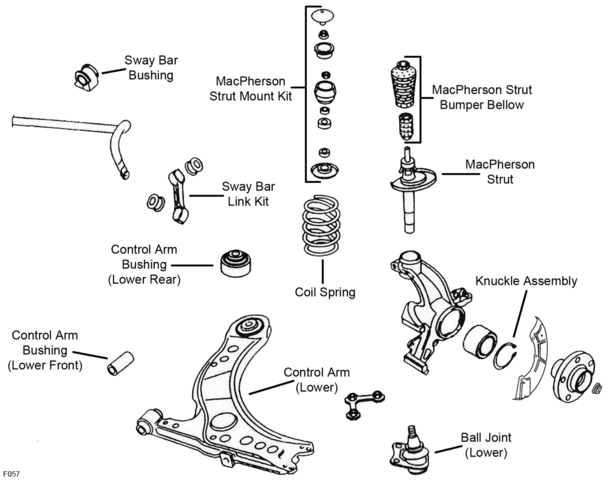 Sway Bar Bushing

MacPherson Strut Mount Kit

MacPherson Strut Bumper Bellow

MacPherson Strut

Sway Bar Link Kit

Control Arm Bushing (Lower Rear)

Coil Spring

Knuckle Assembly

Control Arm Bushing (Lower Front)

Control Arm (Lower)

Ball Joint (Lower)

F057