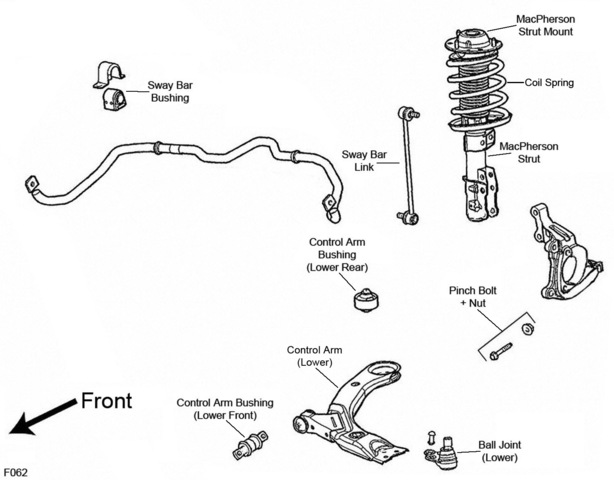 MacPherson
Strut Mount

Sway Bar
Bushing

Coil Spring

Sway Bar
Link

MacPherson
Strut

Control Arm
Bushing
(Lower Rear)

Pinch Bolt
+ Nut

Control Arm
(Lower)

Front

Control Arm Bushing
(Lower Front)

Ball Joint
(Lower)

F062