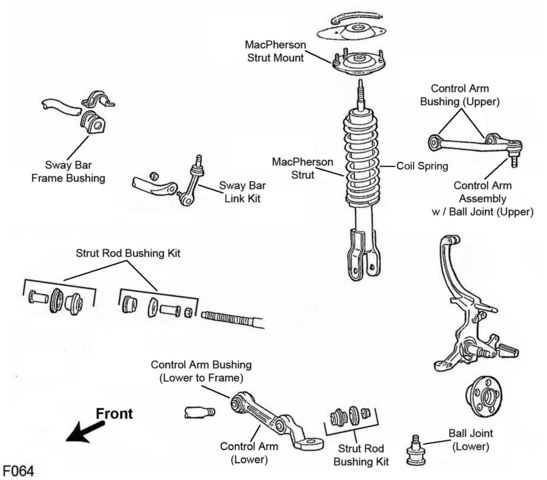 MacPherson Strut Mount

Control Arm Bushing (Upper)

Sway Bar Frame Bushing

Sway Bar Link Kit

MacPherson Strut

Coil Spring

Control Arm Assembly w / Ball Joint (Upper)

Strut Rod Bushing Kit

Control Arm Bushing (Lower to Frame)

Front

Control Arm (Lower)

Strut Rod Bushing Kit

Ball Joint (Lower)

F064