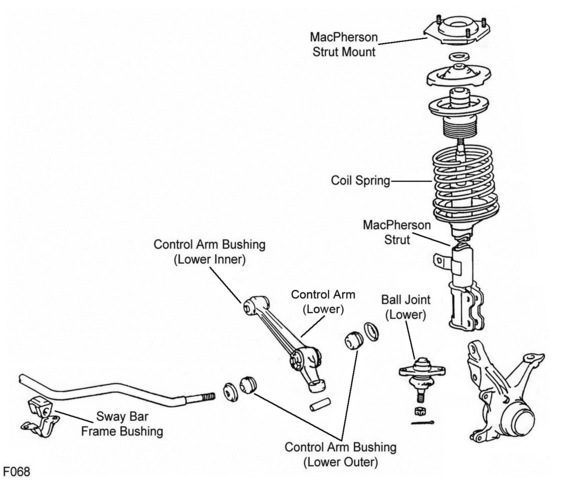 MacPherson Strut Mount

Coil Spring

MacPherson Strut

Control Arm Bushing (Lower Inner)

Control Arm (Lower)

Ball Joint (Lower)

Sway Bar Frame Bushing

Control Arm Bushing (Lower Outer)

F068