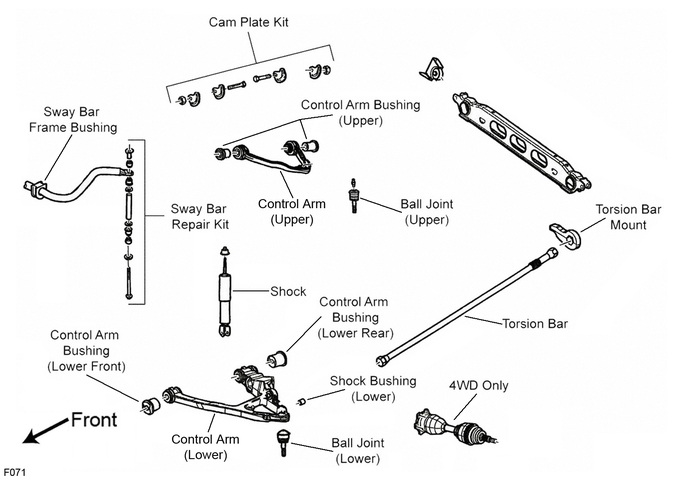 Cam Plate Kit

Sway Bar Frame Bushing

Control Arm Bushing (Upper)

Control Arm (Upper)

Ball Joint (Upper)

Sway Bar Repair Kit

Torsion Bar Mount

Shock

Control Arm Bushing (Lower Rear)

Torsion Bar

Control Arm Bushing (Lower Front)

Shock Bushing (Lower)

4WD Only

Front

Control Arm (Lower)

Ball Joint (Lower)

F071