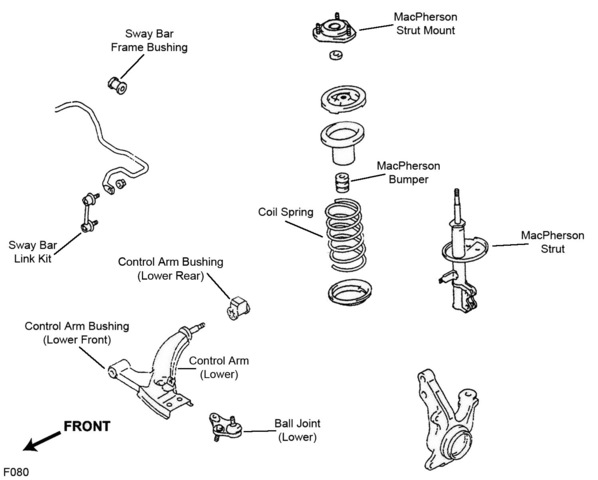 Sway Bar
Frame Bushing

MacPherson
Strut Mount

MacPherson
Bumper

Coil Spring

MacPherson
Strut

Sway Bar
Link Kit

Control Arm Bushing
(Lower Rear)

Control Arm Bushing
(Lower Front)

Control Arm
(Lower)

Ball Joint
(Lower)

FRONT

F080