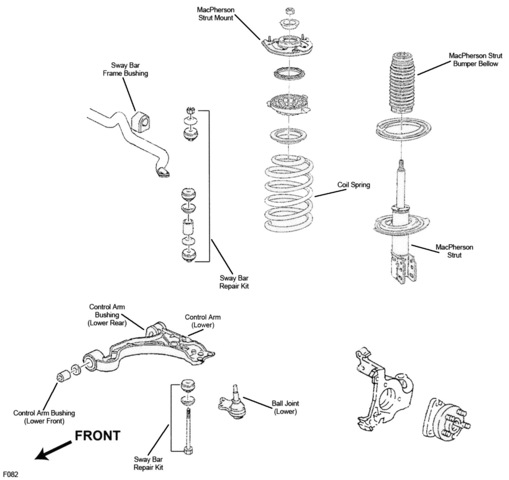 MacPherson Strut Mount

Sway Bar Frame Bushing

MacPherson Strut Bumper Bellow

Coil Spring

MacPherson Strut

Sway Bar Repair Kit

Control Arm Bushing (Lower Rear)

Control Arm (Lower)

Control Arm Bushing (Lower Front)

Ball Joint (Lower)

FRONT

Sway Bar Repair Kit

F082