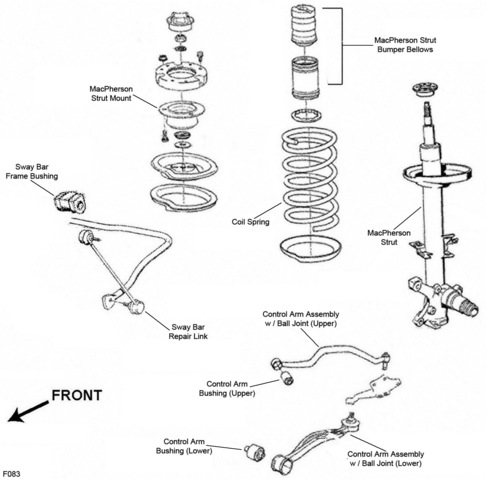 MacPherson Strut Bumper Bellows

MacPherson Strut Mount

Sway Bar Frame Bushing

Coil Spring

MacPherson Strut

Sway Bar Repair Link

Control Arm Assembly w / Ball Joint (Upper)

Control Arm Bushing (Upper)

FRONT

Control Arm Bushing (Lower)

Control Arm Assembly w / Ball Joint (Lower)

F083