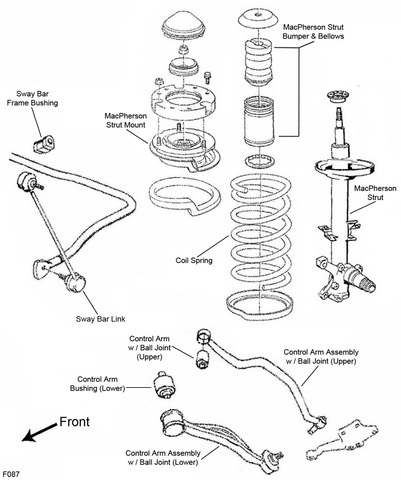 MacPherson Strut Bumper & Bellows

Sway Bar Frame Bushing

MacPherson Strut Mount

MacPherson Strut

Coil Spring

Sway Bar Link

Control Arm w / Ball Joint (Upper)

Control Arm Assembly w / Ball Joint (Upper)

Control Arm Bushing (Lower)

Front

Control Arm Assembly w / Ball Joint (Lower)

F087