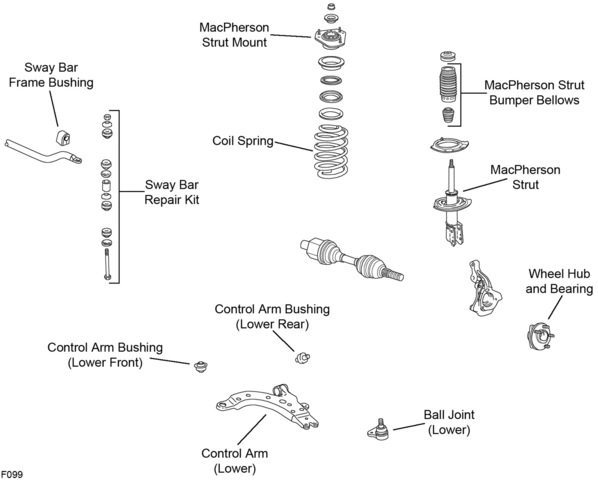 MacPherson Strut Mount

Sway Bar Frame Bushing

MacPherson Strut Bumper Bellows

Coil Spring

Sway Bar Repair Kit

MacPherson Strut

Wheel Hub and Bearing

Control Arm Bushing (Lower Rear)

Control Arm Bushing (Lower Front)

Ball Joint (Lower)

Control Arm (Lower)

F099